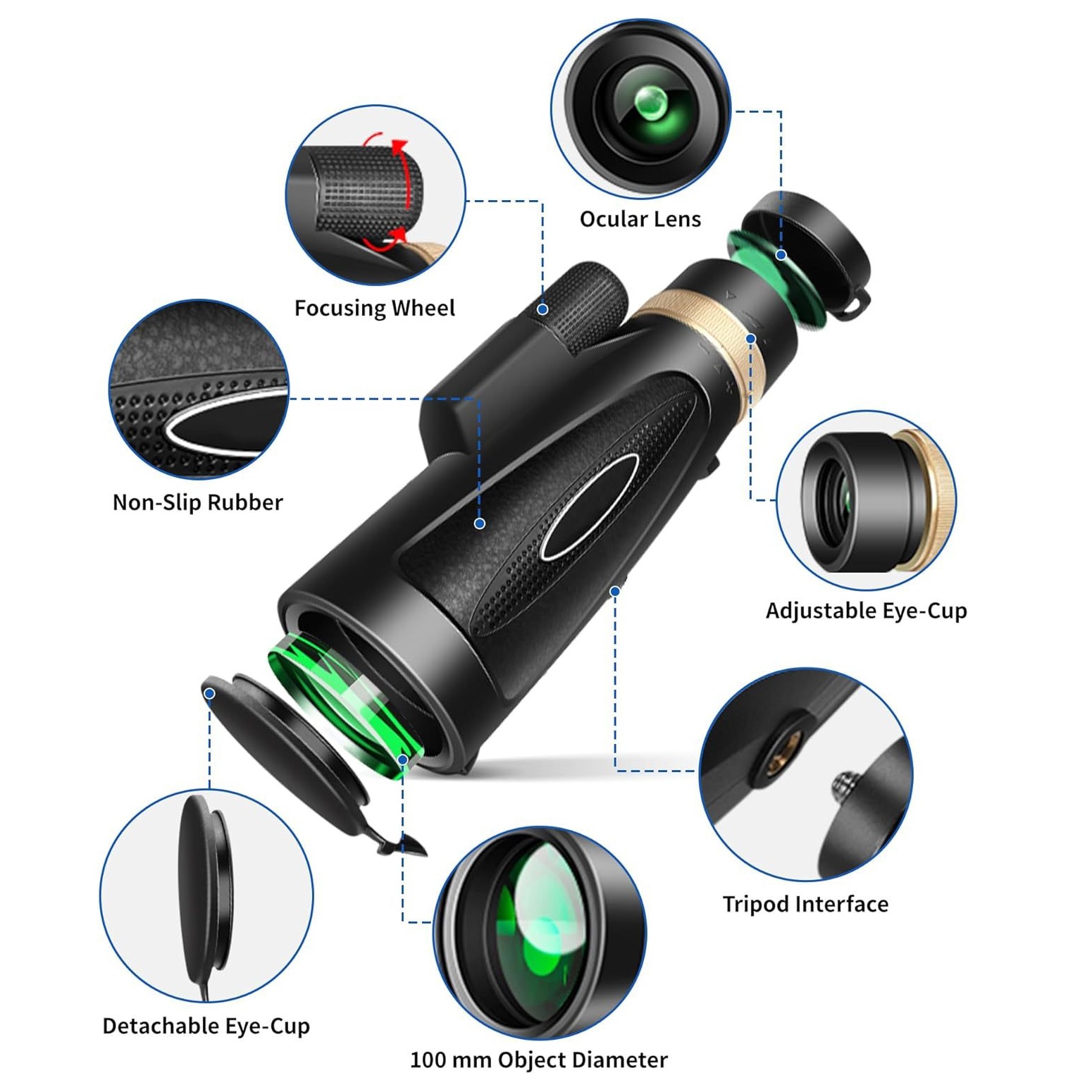 Ocular Lens

Focusing Wheel

Non-Slip Rubber

Adjustable Eye-Cup

Tripod Interface

Detachable Eye-Cup

100 mm Object Diameter