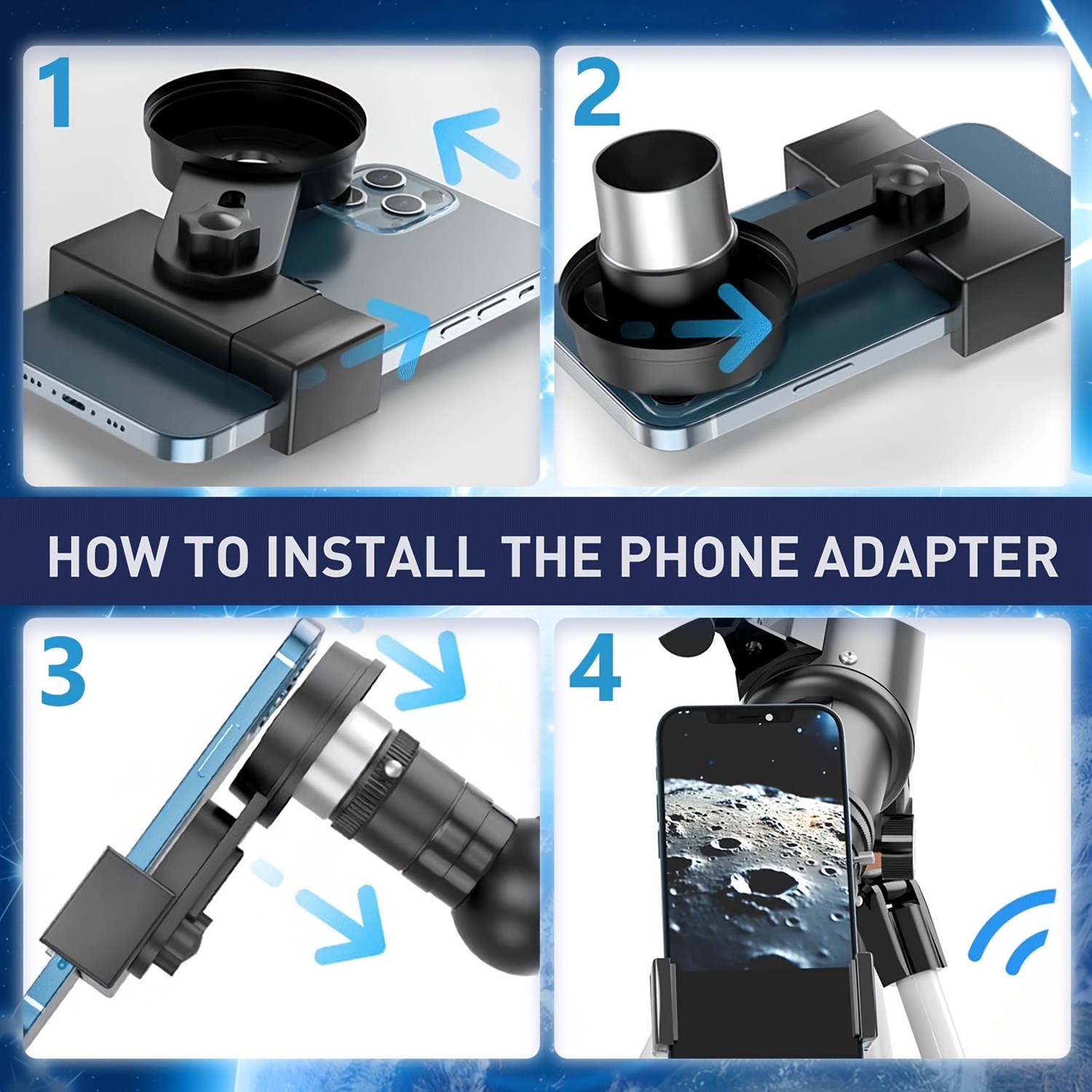 1

2

HOW TO INSTALL THE PHONE ADAPTER

3

4